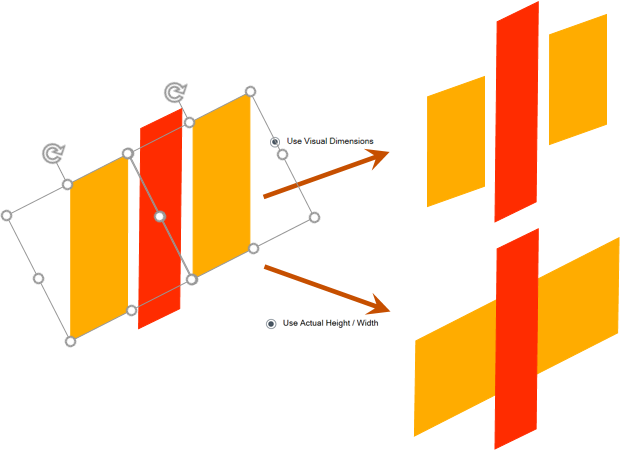 Use Visual Dimensions

Use Actual Height / Width